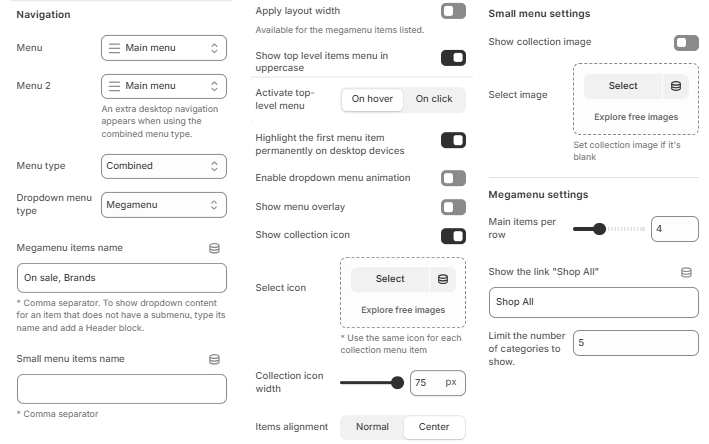 Navigation

Menu
Main menu

Menu 2
Main menu
An extra desktop navigation appears when using the combined menu type.

Menu type
Combined

Dropdown menu type
Megamenu

Megamenu items name
On sale, Brands
* Comma separator. To show dropdown content for an item that does not have a submenu, type its name and add a Header block.

Small menu items name

* Comma separator

Apply layout width
Available for the megamenu items listed.

Show top level items menu in uppercase

Activate top-level menu
On hover
On click

Highlight the first menu item permanently on desktop devices

Enable dropdown menu animation

Show menu overlay

Show collection icon

Select icon
Select
Explore free images
* Use the same icon for each collection menu item

Collection icon width
75 px

Items alignment
Normal
Center

Small menu settings

Show collection image

Select image
Select
Explore free images
Set collection image if it's blank

Megamenu settings

Main items per row
4

Show the link "Shop All"
Shop All

Limit the number of categories to show.
5